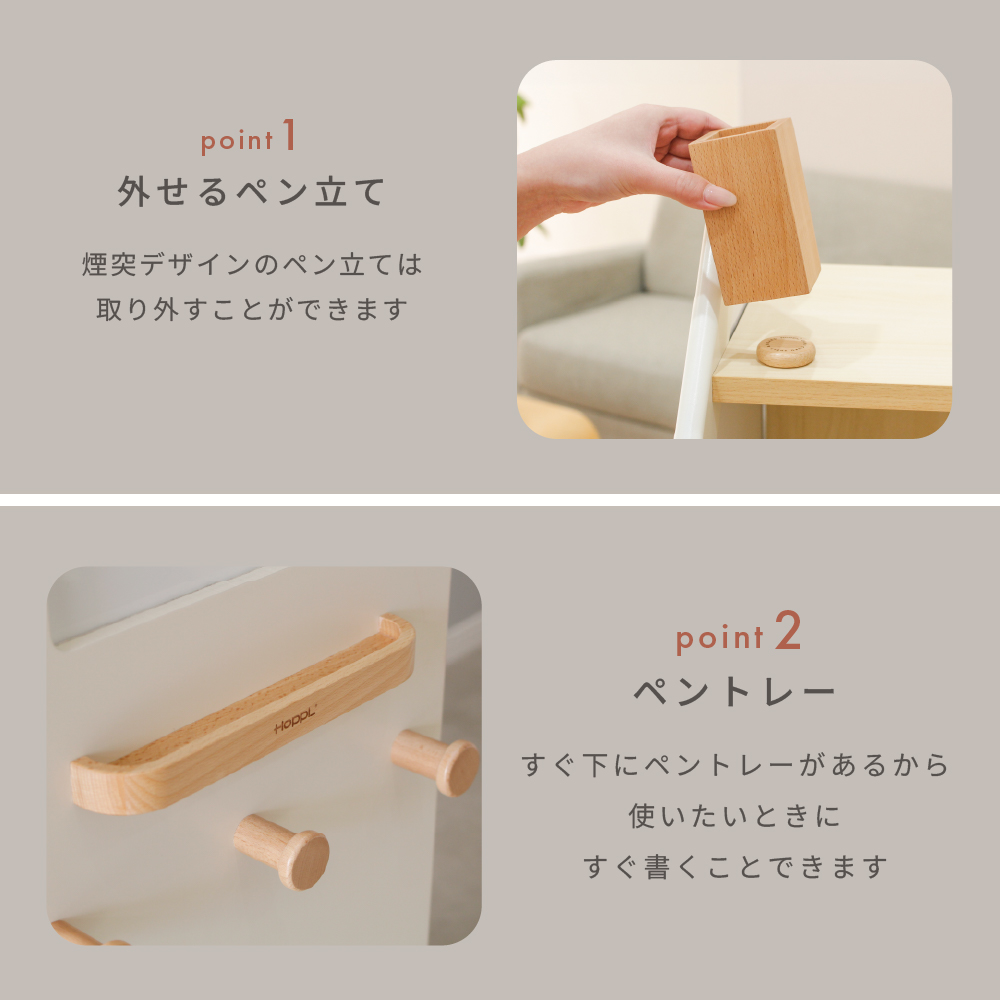 point 1
外せるペン立て

煙突デザインのペン立ては
取り外すことができます

HOPPL

point 2
ペントレー

すぐ下にペントレーがあるから
使いたいときに
すぐ書くことできます